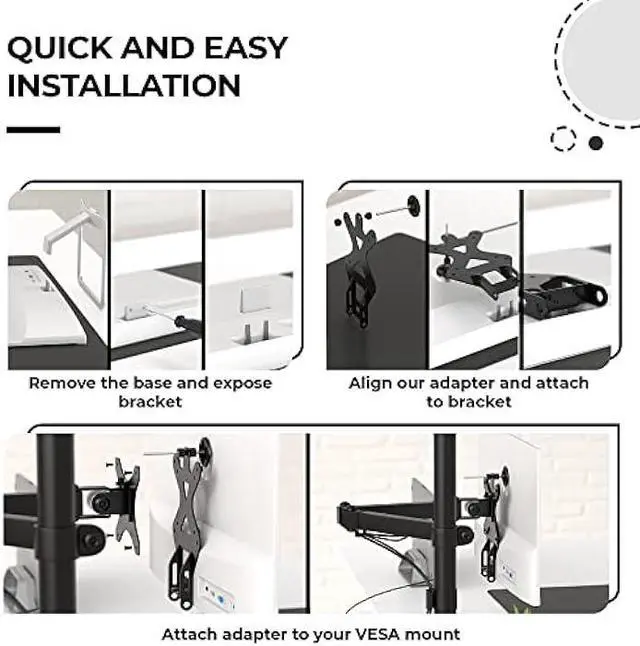 QUICK AND EASY INSTALLATION

Remove the base and expose bracket

Align our adapter and attach to bracket

Attach adapter to your VESA mount