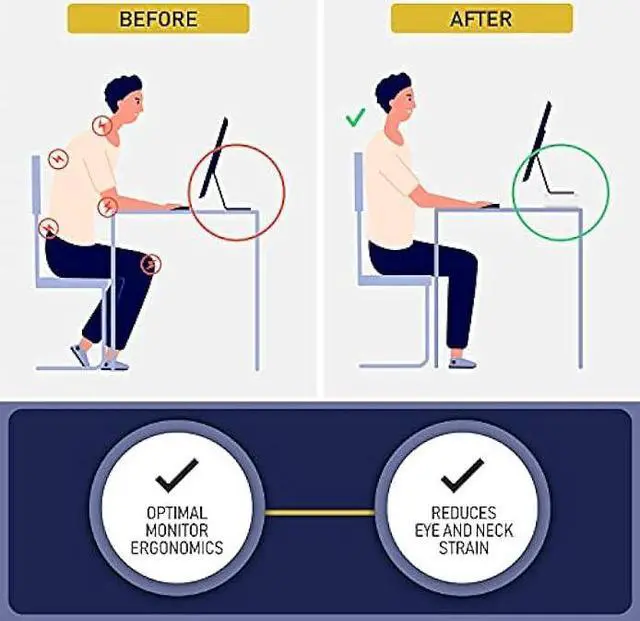 BEFORE

AFTER

OPTIMAL MONITOR ERGONOMICS

REDUCES EYE AND NECK STRAIN