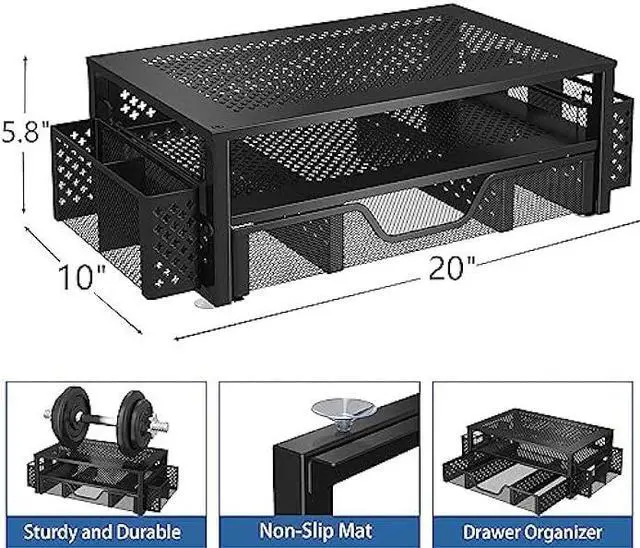 5.8"

10"

20"

Sturdy and Durable

Non-Slip Mat

Drawer Organizer