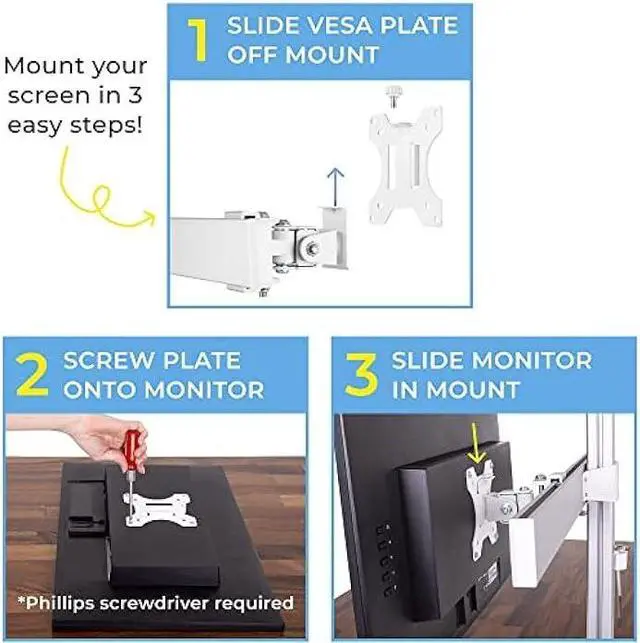 Mount your screen in 3 easy steps!

1 SLIDE VESA PLATE OFF MOUNT

2 SCREW PLATE ONTO MONITOR

*Phillips screwdriver required

3 SLIDE MONITOR IN MOUNT