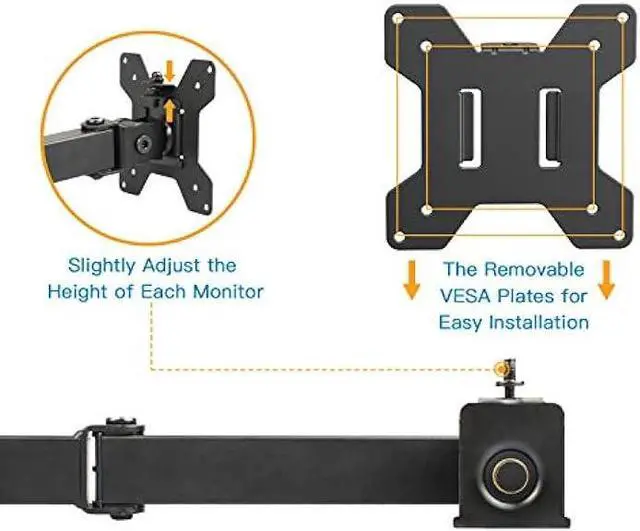 Slightly Adjust the Height of Each Monitor

The Removable VESA Plates for Easy Installation