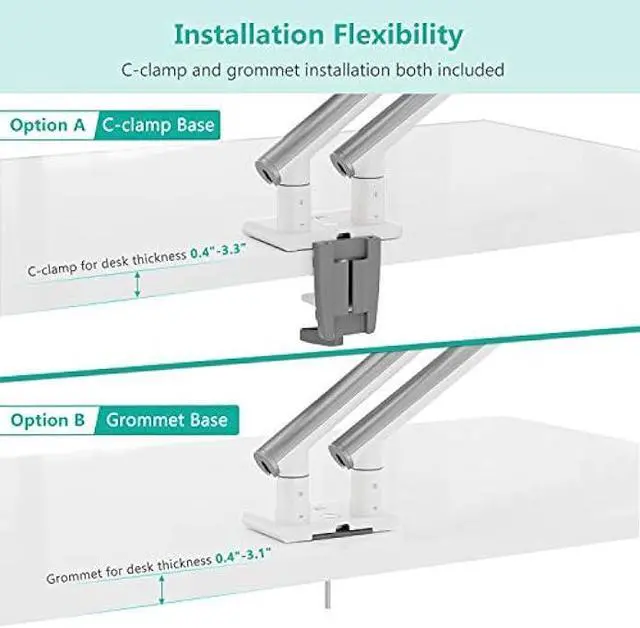 Installation Flexibility

C-clamp and grommet installation both included

Option A C-clamp Base

C-clamp for desk thickness 0.4"-3.3"

Option B Grommet Base

Grommet for desk thickness 0.4"-3.1"