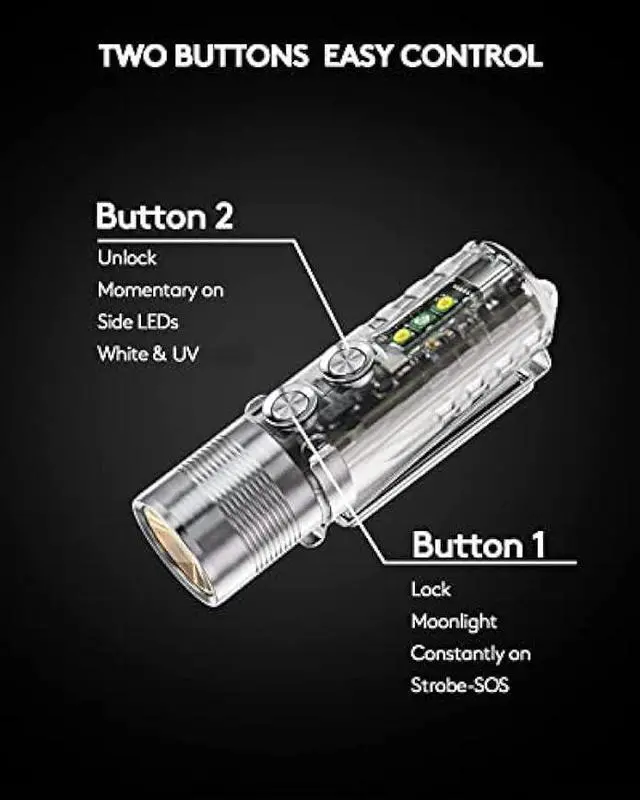 TWO BUTTONS EASY CONTROL

Button 2
Unlock
Momentary on
Side LEDs
White & UV

Button 1
Lock
Moonlight
Constantly on
Strobe-SOS