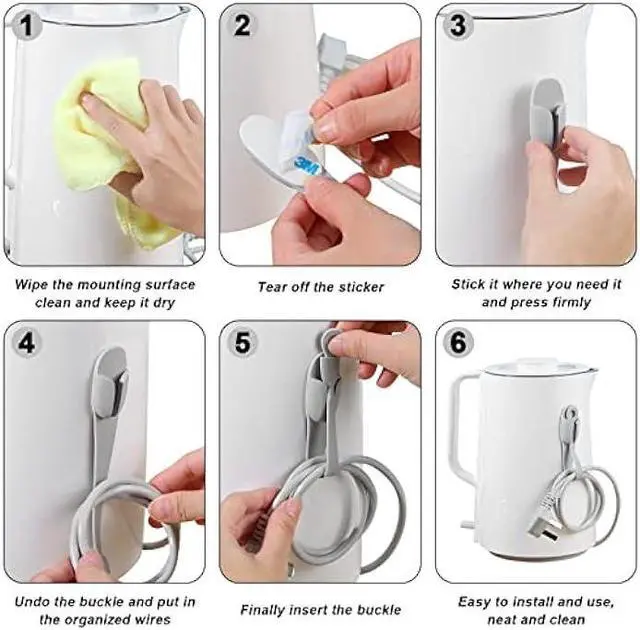 1

Wipe the mounting surface clean and keep it dry

2

3M

Tear off the sticker

3

Stick it where you need it and press firmly

4

Undo the buckle and put in the organized wires

5

Finally insert the buckle

6

Easy to install and use, neat and clean