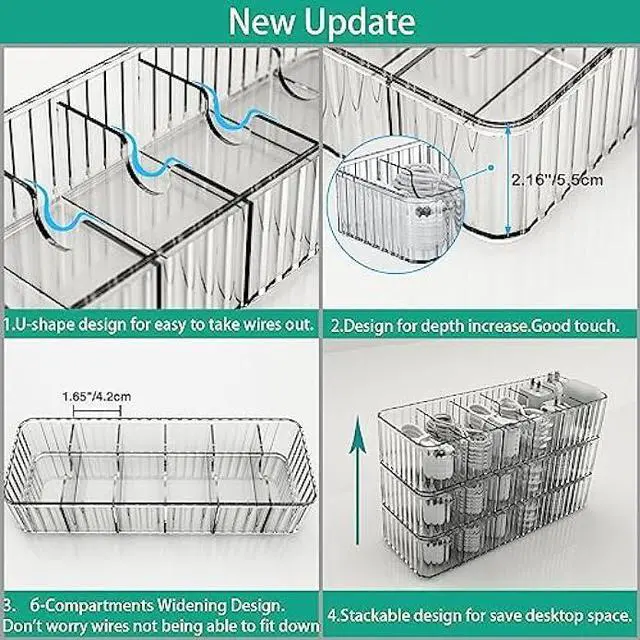 New Update

2.16"/5.5cm

1.U-shape design for easy to take wires out.

2.Design for depth increase.Good touch.

1.65"/4.2cm

3. 6-Compartments Widening Design. Don't worry wires not being able to fit down

4.Stackable design for save desktop space.