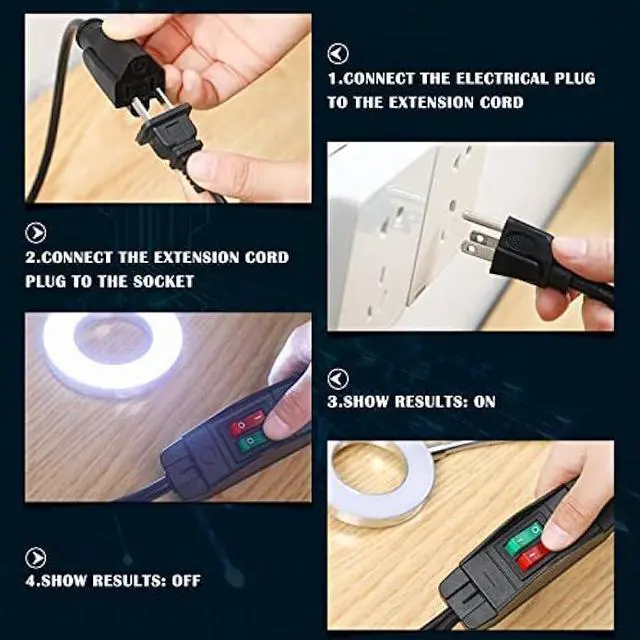 1.CONNECT THE ELECTRICAL PLUG TO THE EXTENSION CORD

2.CONNECT THE EXTENSION CORD PLUG TO THE SOCKET

3.SHOW RESULTS: ON

4.SHOW RESULTS: OFF