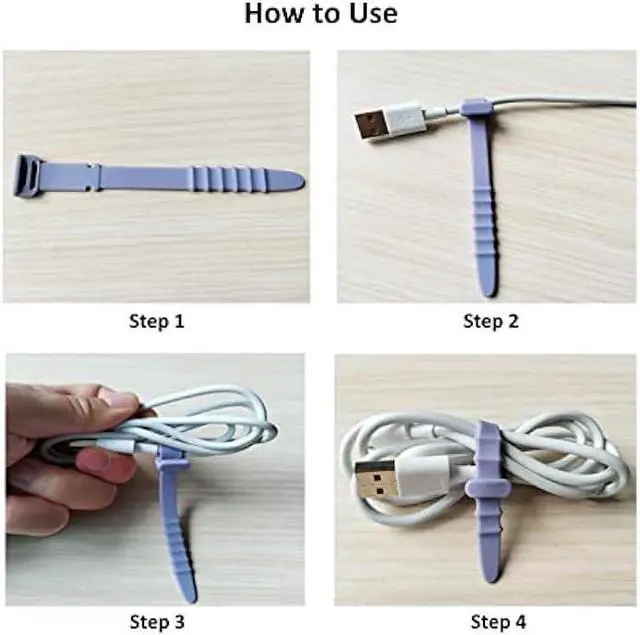 How to Use

Step 1

Step 2

Step 3

Step 4