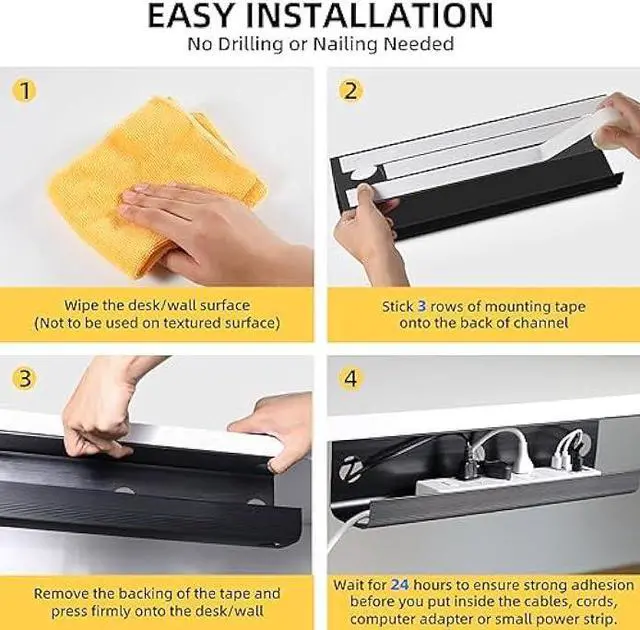 EASY INSTALLATION
No Drilling or Nailing Needed

1

Wipe the desk/wall surface (Not to be used on textured surface)

2

Stick 3 rows of mounting tape onto the back of channel

3

Remove the backing of the tape and press firmly onto the desk/wall

4

Wait for 24 hours to ensure strong adhesion before you put inside the cables, cords, computer adapter or small power strip.