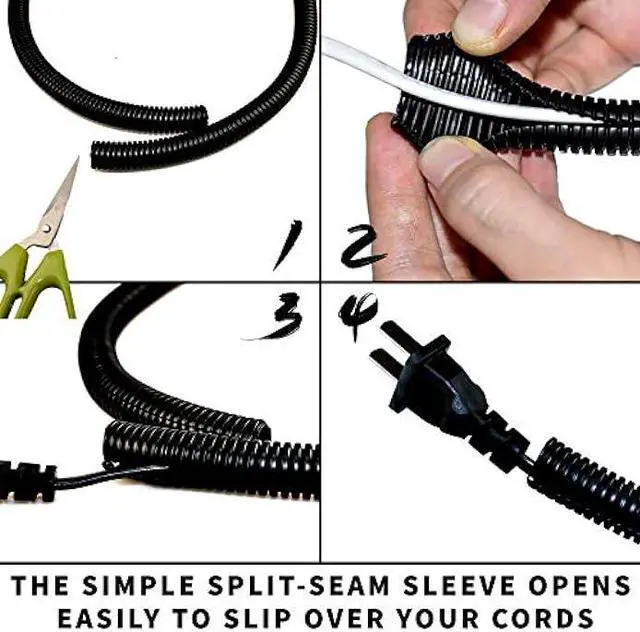 1

2

3

4

THE SIMPLE SPLIT-SEAM SLEEVE OPENS EASILY TO SLIP OVER YOUR CORDS