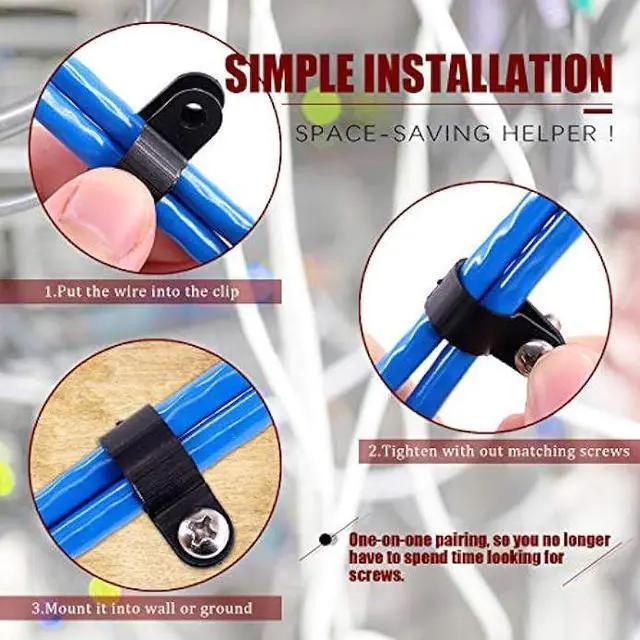 SIMPLE INSTALLATION

SPACE-SAVING HELPER !

1.Put the wire into the clip

2.Tighten with out matching screws

3.Mount it into wall or ground

One-on-one pairing, so you no longer have to spend time looking for screws.