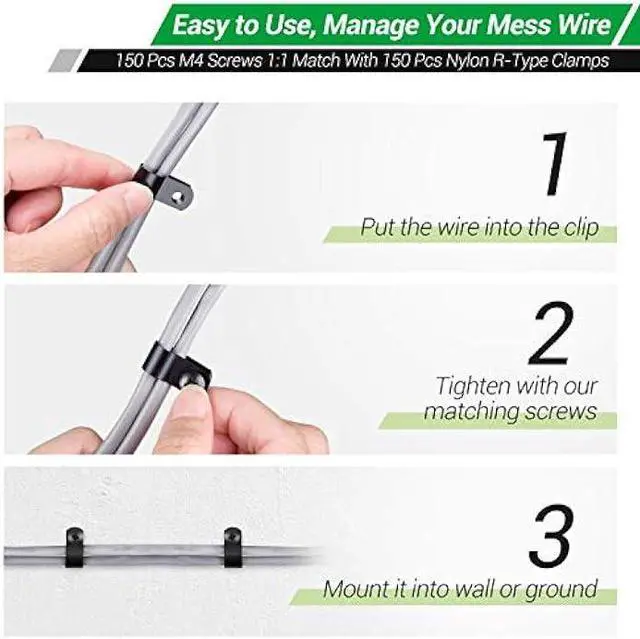 Easy to Use, Manage Your Mess Wire

150 Pcs M4 Screws 1:1 Match With 150 Pcs Nylon R-Type Clamps

1

Put the wire into the clip

2

Tighten with our matching screws

3

Mount it into wall or ground