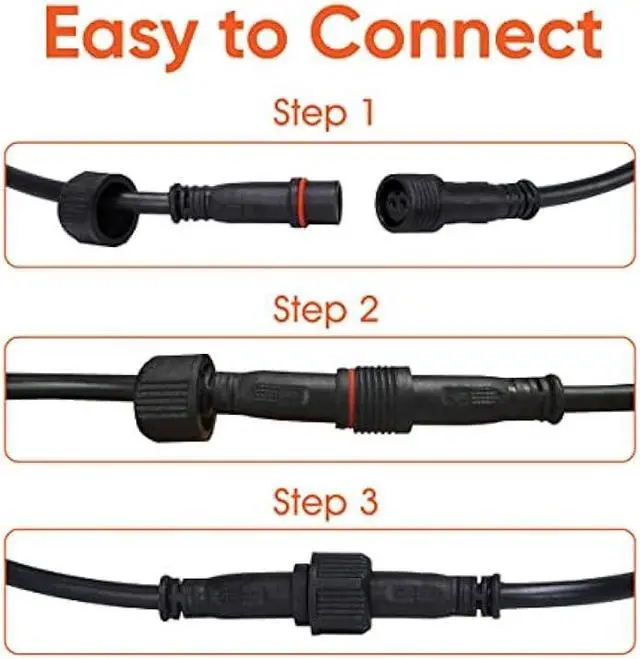 Easy to Connect

Step 1

Step 2

Step 3