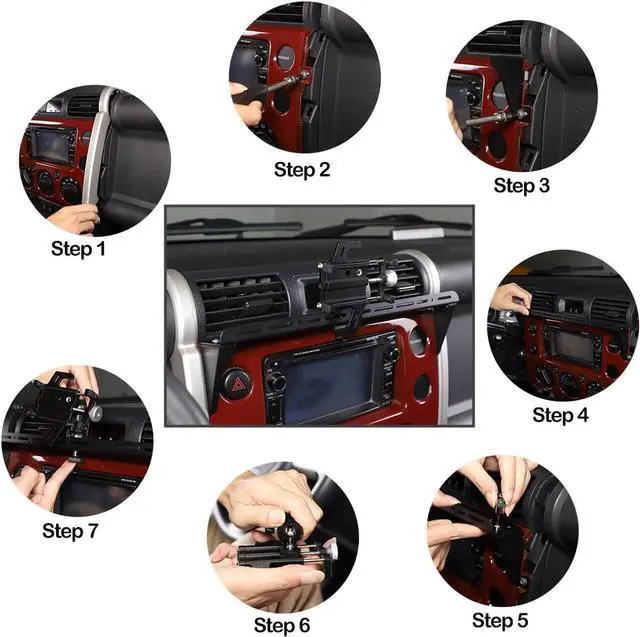 Step 2

Step 3

Step 1

Step 4

Step 7

Step 6

Step 5