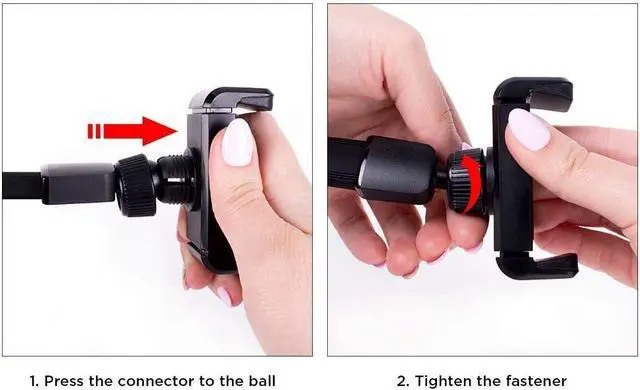 1. Press the connector to the ball

2. Tighten the fastener