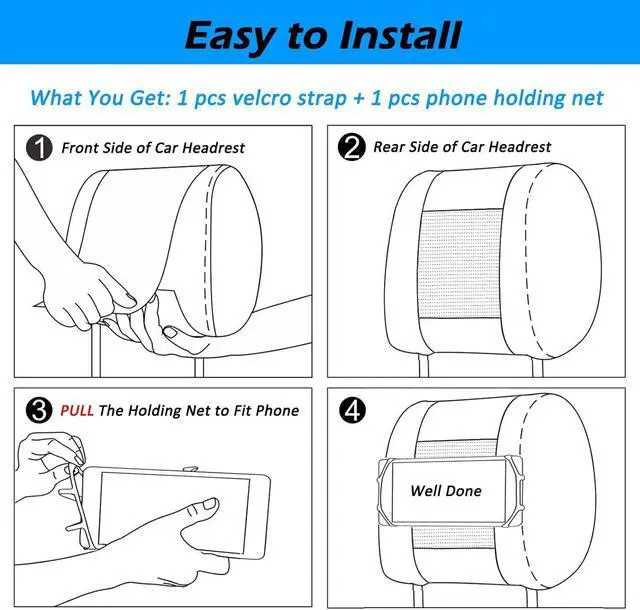 Easy to Install

What You Get: 1 pcs velcro strap + 1 pcs phone holding net

1 Front Side of Car Headrest

2 Rear Side of Car Headrest

3 PULL The Holding Net to Fit Phone

4

Well Done