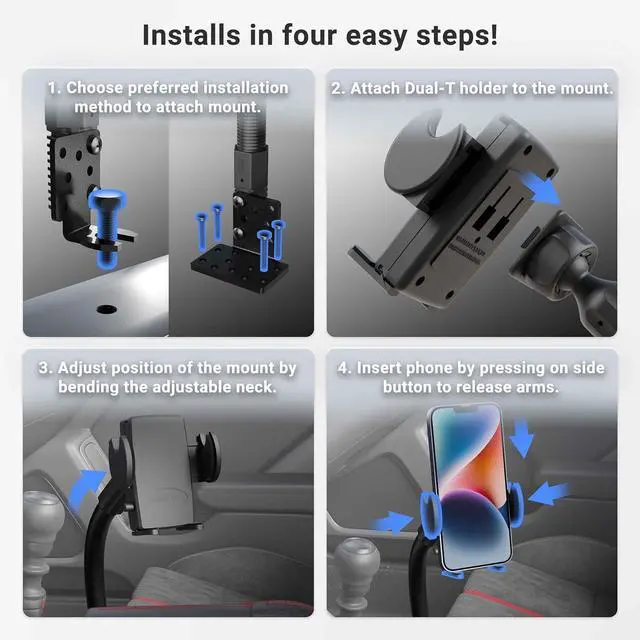 Installs in four easy steps!

1. Choose preferred installation method to attach mount.

2. Attach Dual-T holder to the mount.

3. Adjust position of the mount by bending the adjustable neck.

4. Insert phone by pressing on side button to release arms.