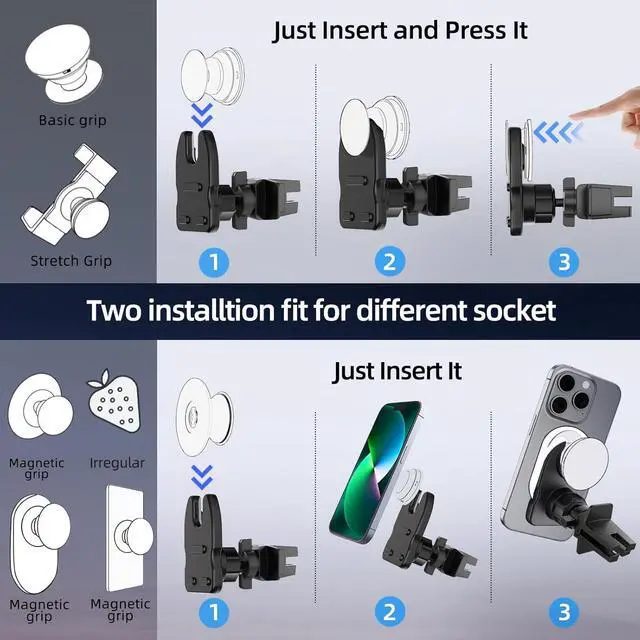 Basic grip

Stretch Grip

Just Insert and Press It

1

2

3

Two installtion fit for different socket

Magnetic grip

Irregular

Magnetic grip

Magnetic grip

Just Insert It

1

2

3