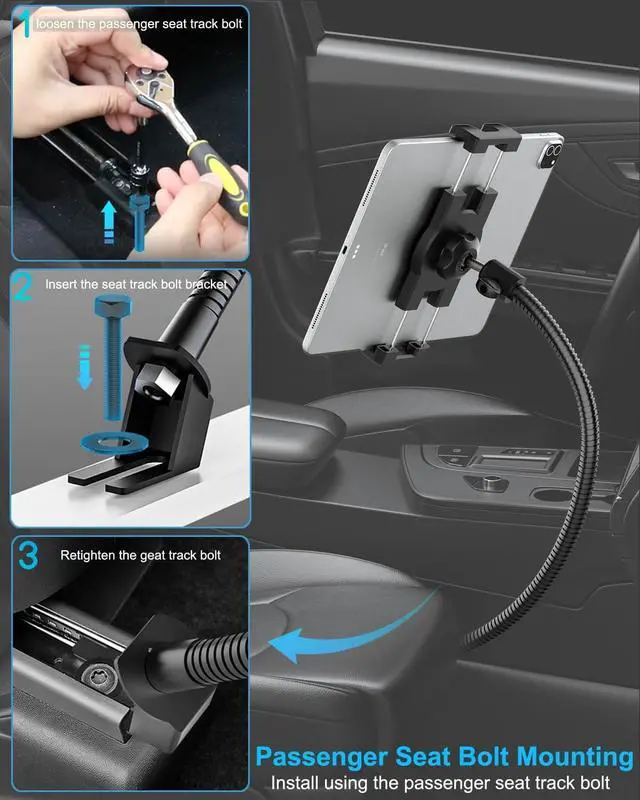 1 loosen the passenger seat track bolt

2 Insert the seat track bolt bracket

3 Retighten the geat track bolt

Passenger Seat Bolt Mounting
Install using the passenger seat track bolt