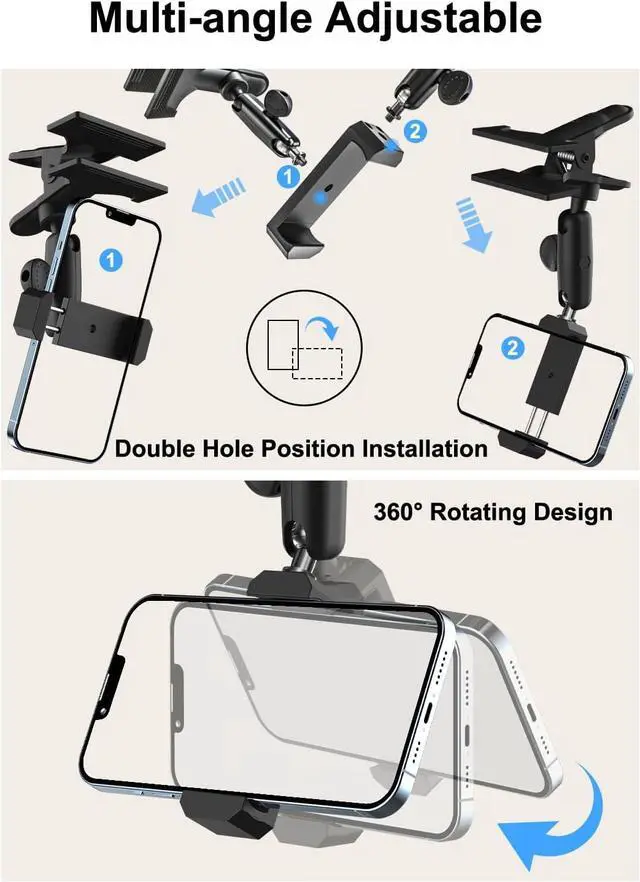 Multi-angle Adjustable

1

2

1

2

Double Hole Position Installation

360° Rotating Design