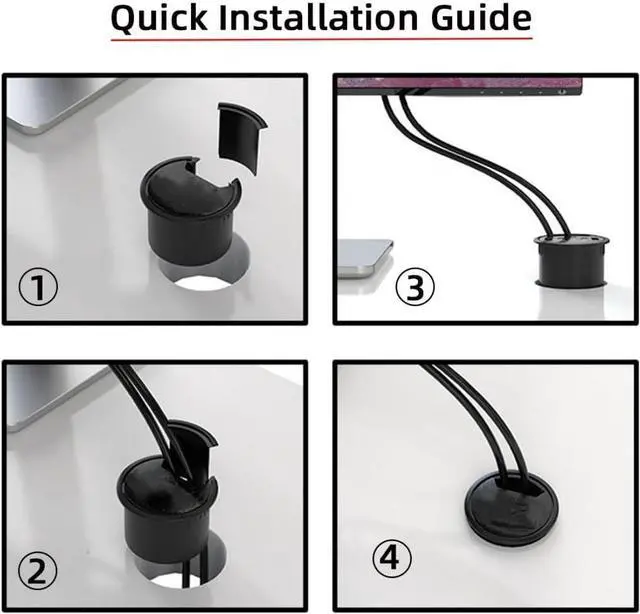 Quick Installation Guide

①

③

②

④