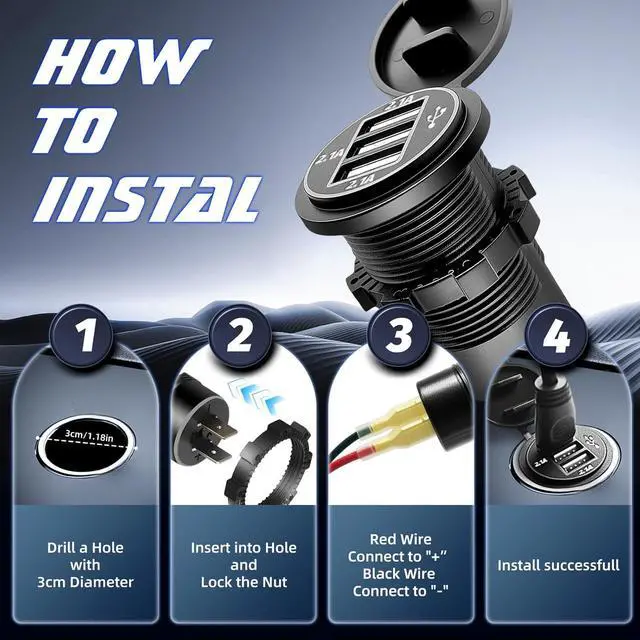 HOW TO INSTAL

2.1A
2.1A
2.1A

1
3cm/1.18in
Drill a Hole with 3cm Diameter

2
Insert into Hole and Lock the Nut

3
Red Wire Connect to "+" Black Wire Connect to "-"

4
2.1A
2.1A
Install successfull