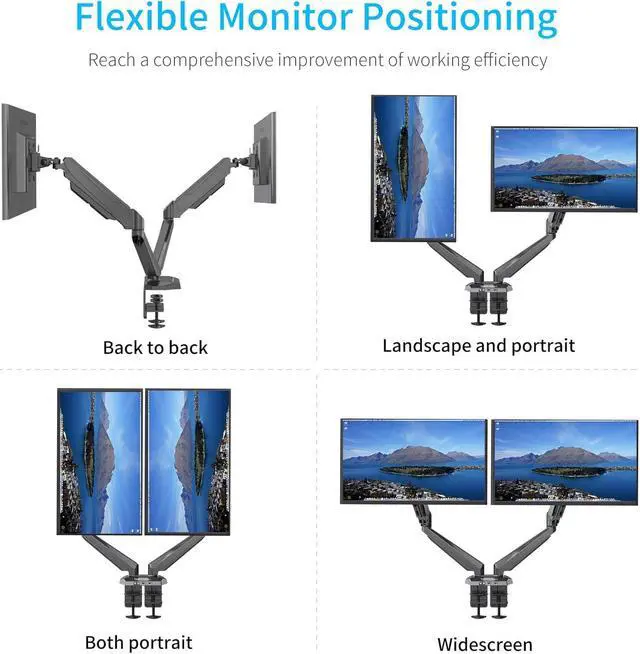 Flexible Monitor Positioning

Reach a comprehensive improvement of working efficiency

Back to back

Landscape and portrait

Both portrait

Widescreen