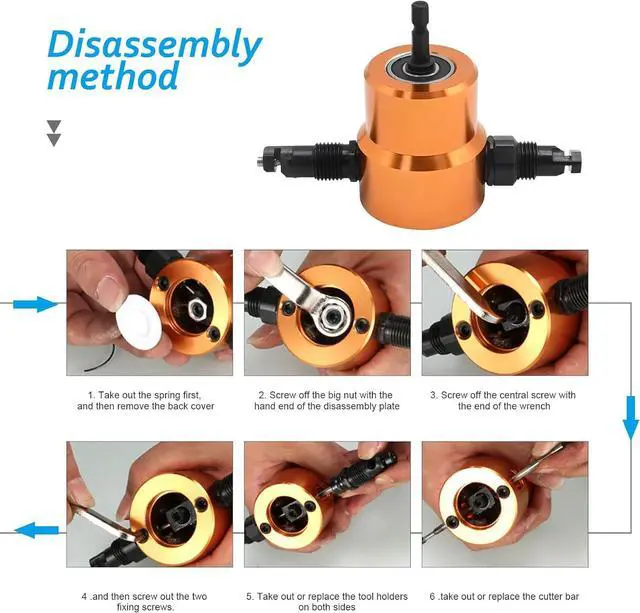 Disassembly method

1. Take out the spring first, and then remove the back cover

2. Screw off the big nut with the hand end of the disassembly plate

3. Screw off the central screw with the end of the wrench

4 .and then screw out the two fixing screws.

5. Take out or replace the tool holders on both sides

6 .take out or replace the cutter bar