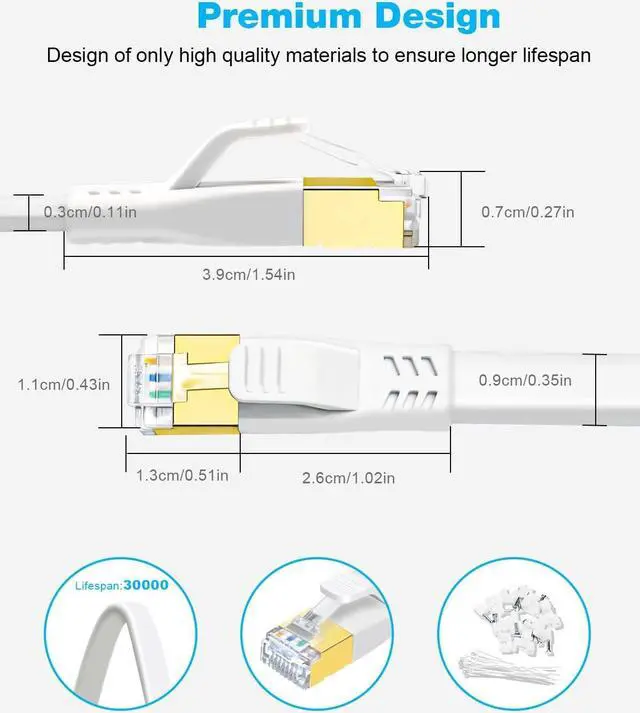 Premium Design

Design of only high quality materials to ensure longer lifespan

0.3cm/0.11in

0.7cm/0.27in

3.9cm/1.54in

1.1cm/0.43in

0.9cm/0.35in

1.3cm/0.51in

2.6cm/1.02in

Lifespan:30000