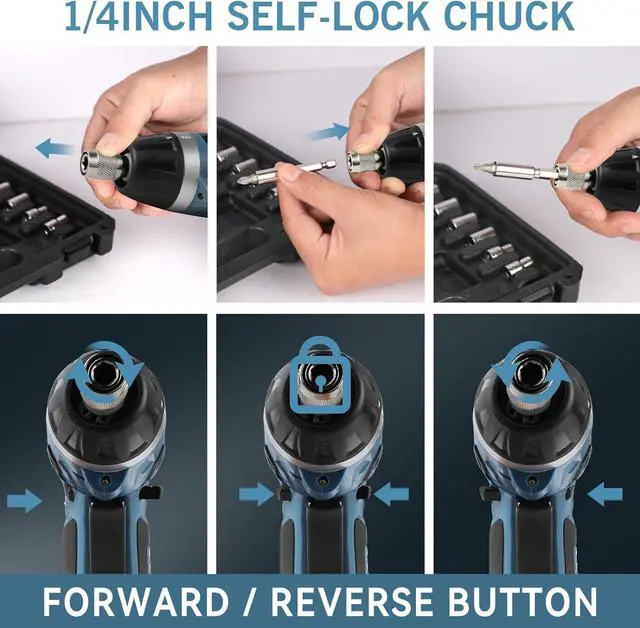 1/4INCH SELF-LOCK CHUCK

FORWARD / REVERSE BUTTON