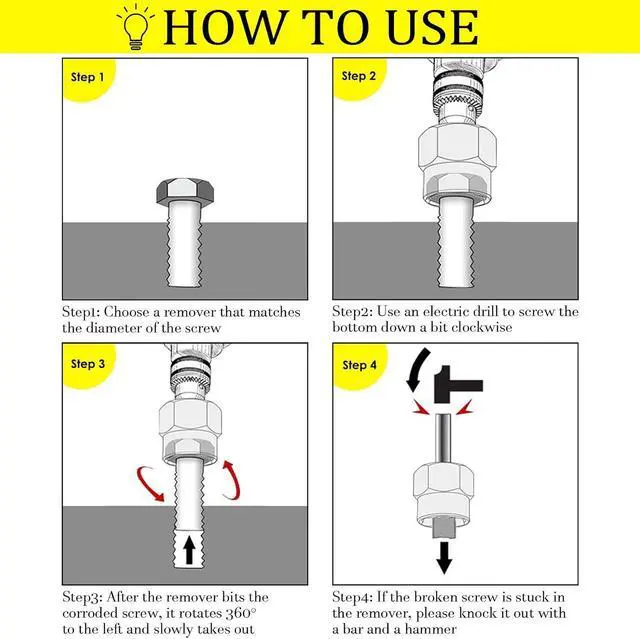 HOW TO USE

Step 1

Step1: Choose a remover that matches the diameter of the screw

Step 2

Step2: Use an electric drill to screw the bottom down a bit clockwise

Step 3

Step3: After the remover bits the corroded screw, it rotates 360° to the left and slowly takes out

Step 4

Step4: If the broken screw is stuck in the remover, please knock it out with a bar and a hammer