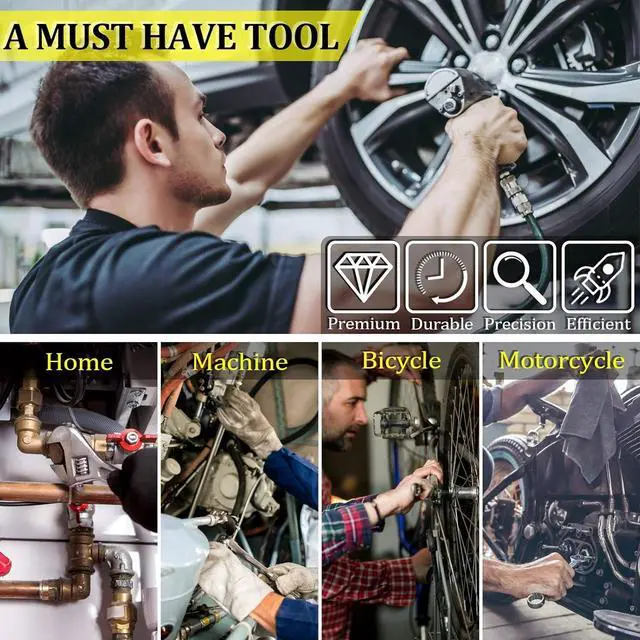 A MUST HAVE TOOL

Premium Durable Precision Efficient

Home

Machine

Bicycle

Motorcycle