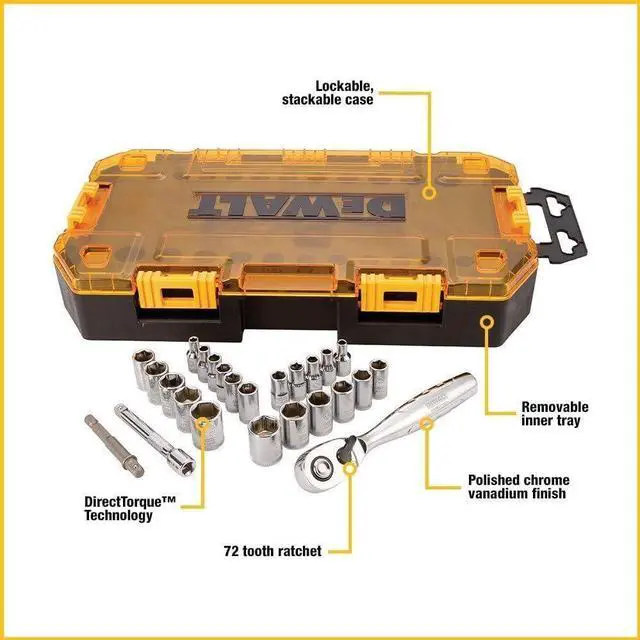 Lockable, stackable case

DEWALT

Removable inner tray

Polished chrome vanadium finish

DirectTorque™ Technology

72 tooth ratchet