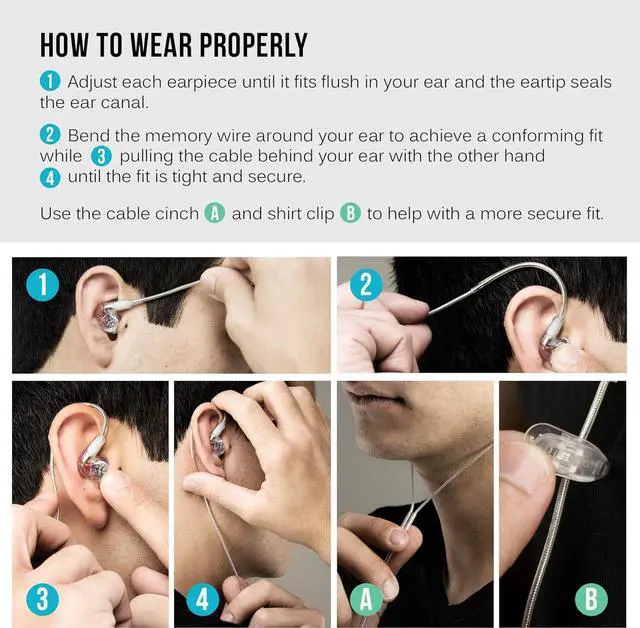 HOW TO WEAR PROPERLY

1 Adjust each earpiece until it fits flush in your ear and the eartip seals the ear canal.

2 Bend the memory wire around your ear to achieve a conforming fit while 3 pulling the cable behind your ear with the other hand 4 until the fit is tight and secure.

Use the cable cinch A and shirt clip B to help with a more secure fit.

1

2

3

4

A

B