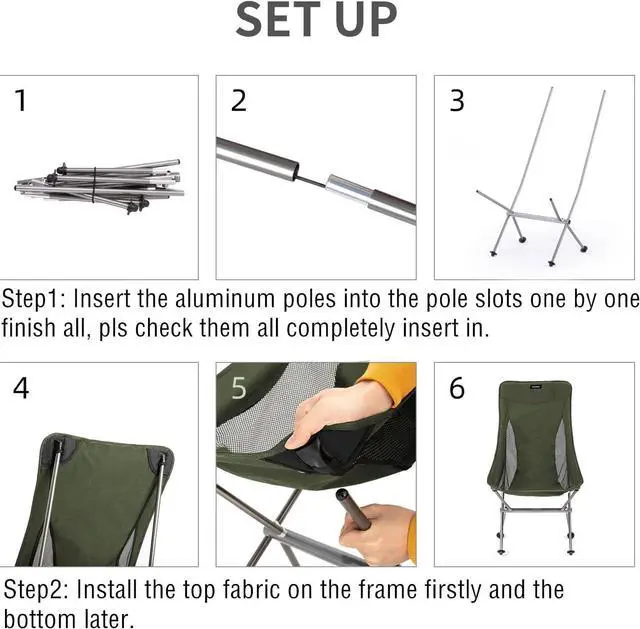 SET UP

1

2

3

Step1: Insert the aluminum poles into the pole slots one by one finish all, pls check them all completely insert in.

4

5

6

Step2: Install the top fabric on the frame firstly and the bottom later.