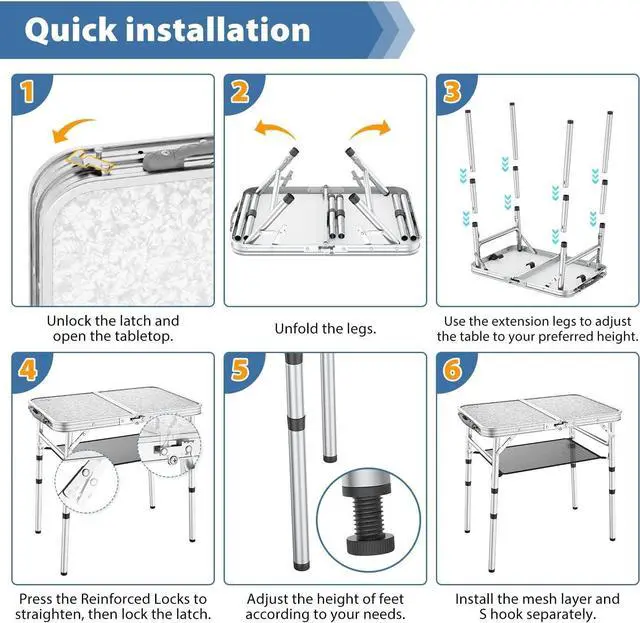 Quick installation

1

Unlock the latch and open the tabletop.

2

Unfold the legs.

3

Use the extension legs to adjust the table to your preferred height.

4

Press the Reinforced Locks to straighten, then lock the latch.

5

Adjust the height of feet according to your needs.

6

Install the mesh layer and S hook separately.