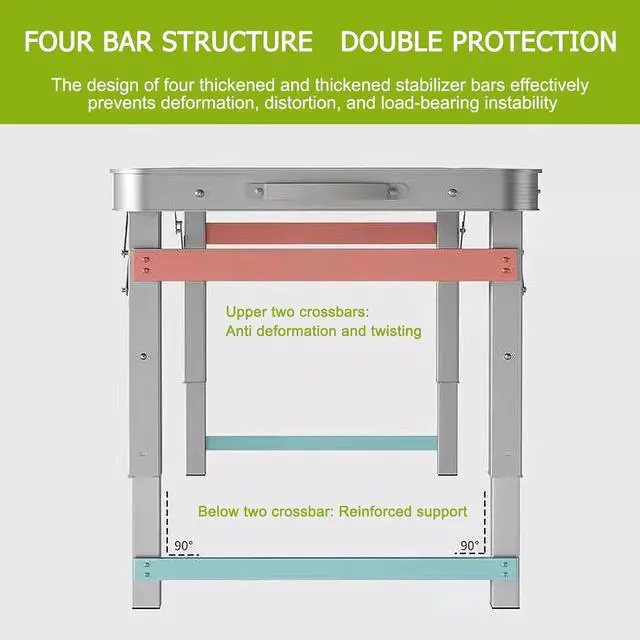 FOUR BAR STRUCTURE DOUBLE PROTECTION

The design of four thickened and thickened stabilizer bars effectively prevents deformation, distortion, and load-bearing instability

Upper two crossbars:
Anti deformation and twisting

Below two crossbar: Reinforced support

90°

90°