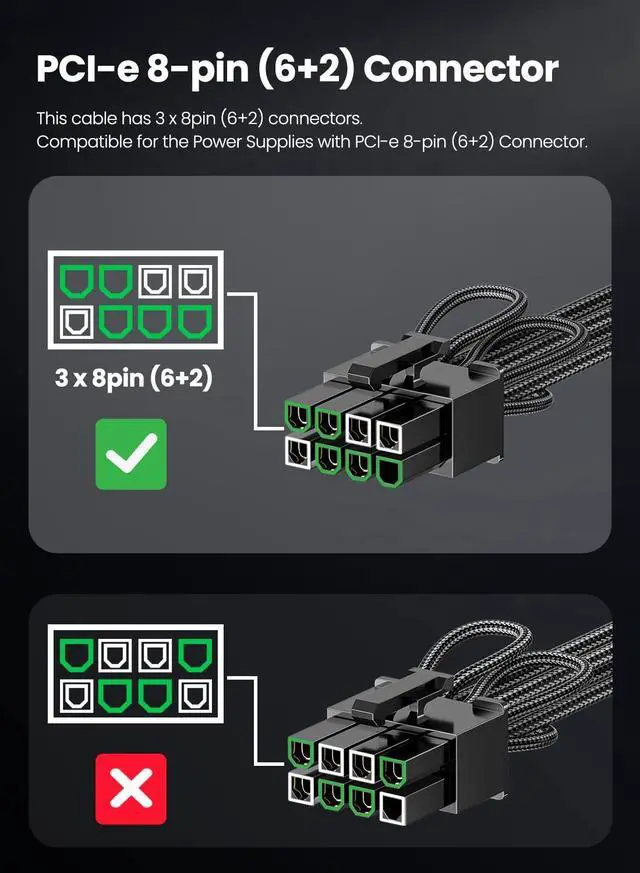 PCI-e 8-pin (6+2) Connector

This cable has 3 x 8pin (6+2) connectors.
Compatible for the Power Supplies with PCI-e 8-pin (6+2) Connector.

3 x 8pin (6+2)