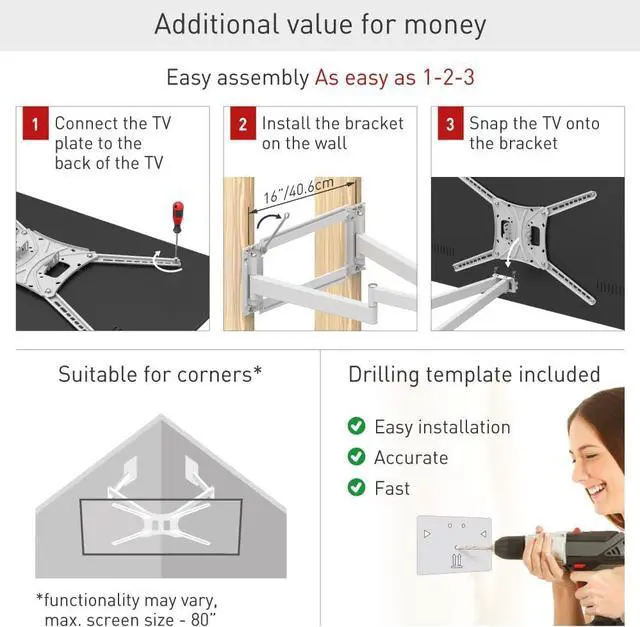 Additional value for money

Easy assembly As easy as 1-2-3

1 Connect the TV plate to the back of the TV

2 Install the bracket on the wall

16"/40.6cm

3 Snap the TV onto the bracket

Suitable for corners*

*functionality may vary, max. screen size - 80"

Drilling template included

Easy installation

Accurate

Fast