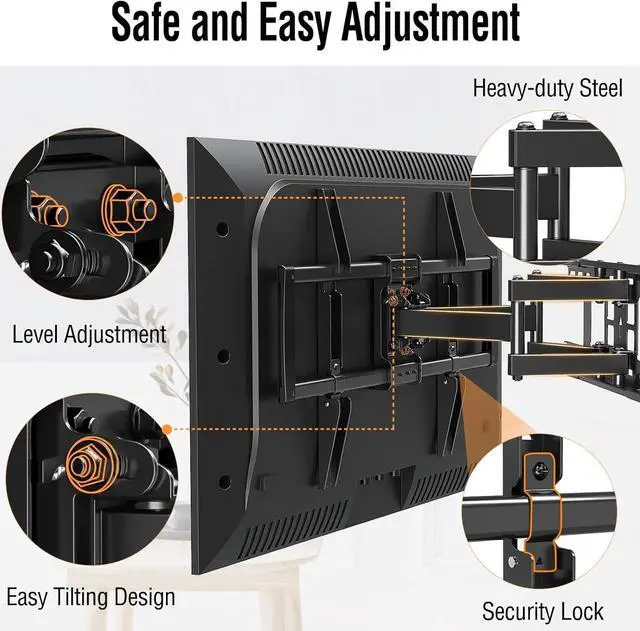 Safe and Easy Adjustment

Heavy-duty Steel

Level Adjustment

Easy Tilting Design

Security Lock