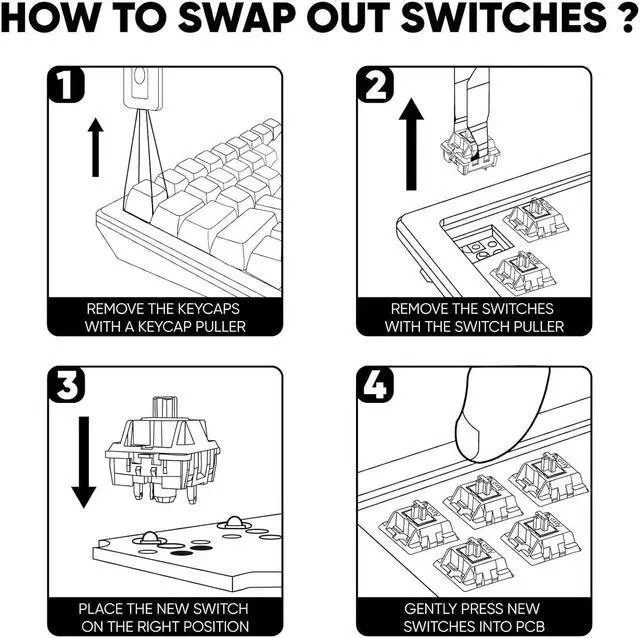 HOW TO SWAP OUT SWITCHES ?

1

REMOVE THE KEYCAPS WITH A KEYCAP PULLER

2

REMOVE THE SWITCHES WITH THE SWITCH PULLER

3

PLACE THE NEW SWITCH ON THE RIGHT POSITION

4

GENTLY PRESS NEW SWITCHES INTO PCB