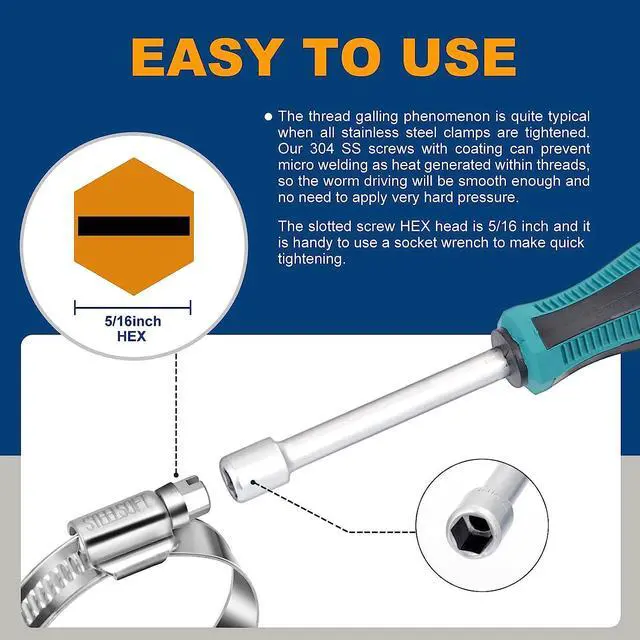 EASY TO USE

• The thread galling phenomenon is quite typical when all stainless steel clamps are tightened. Our 304 SS screws with coating can prevent micro welding as heat generated within threads, so the worm driving will be smooth enough and no need to apply very hard pressure.

The slotted screw HEX head is 5/16 inch and it is handy to use a socket wrench to make quick tightening.

5/16inch
HEX

STEELSOFT