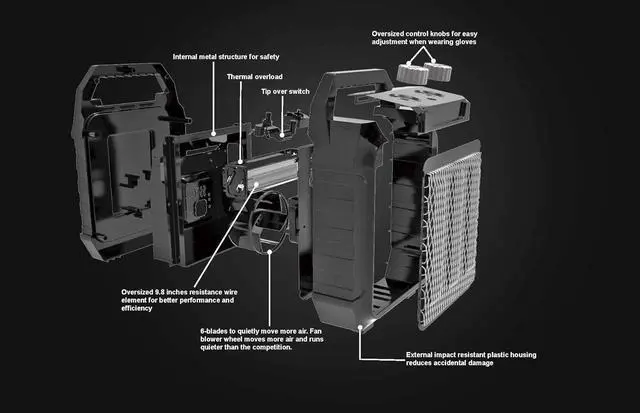 Oversized control knobs for easy adjustment when wearing gloves

Internal metal structure for safety

Thermal overload

Tip over switch

Oversized 9.8 inches resistance wire element for better performance and efficiency

6-blades to quietly move more air. Fan blower wheel moves more air and runs quieter than the competition.

External impact resistant plastic housing reduces accidental damage