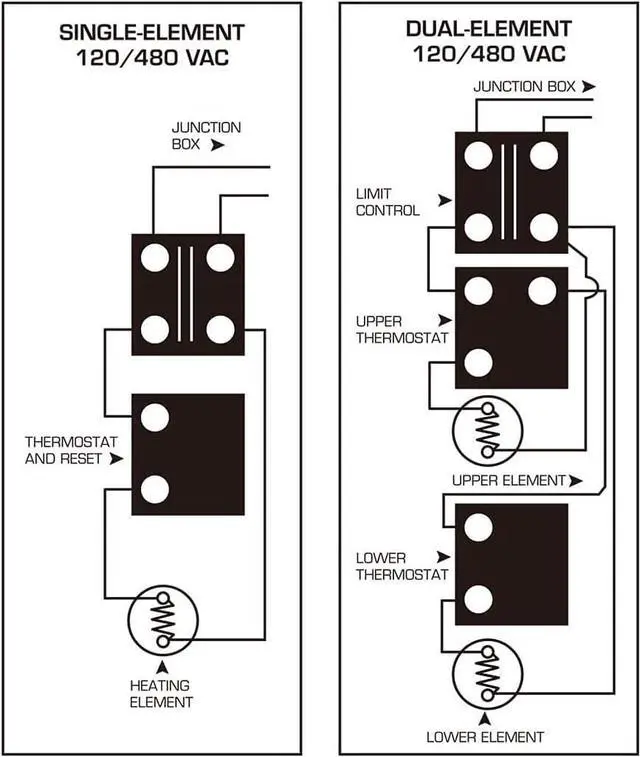 SINGLE-ELEMENT
120/480 VAC

JUNCTION BOX

THERMOSTAT AND RESET

HEATING ELEMENT

DUAL-ELEMENT
120/480 VAC

JUNCTION BOX

LIMIT CONTROL

UPPER THERMOSTAT

UPPER ELEMENT

LOWER THERMOSTAT

LOWER ELEMENT