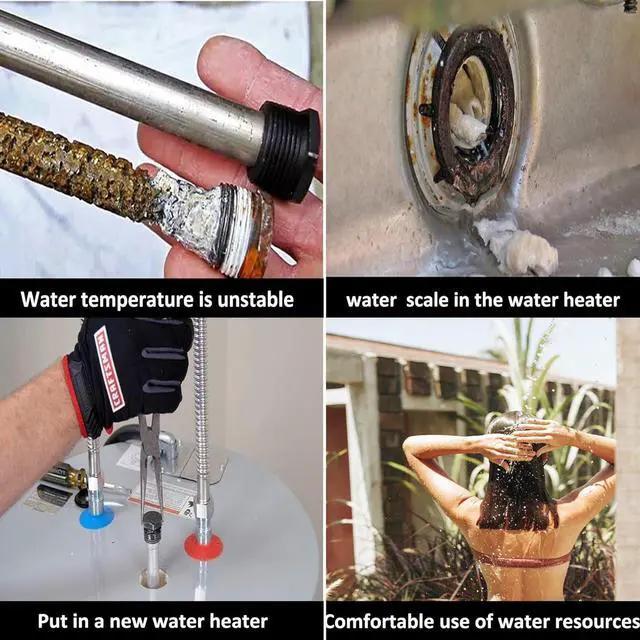 Water temperature is unstable

water  scale in the water heater

CRAFTSMAN

Put in a new water heater

Comfortable use of water resources