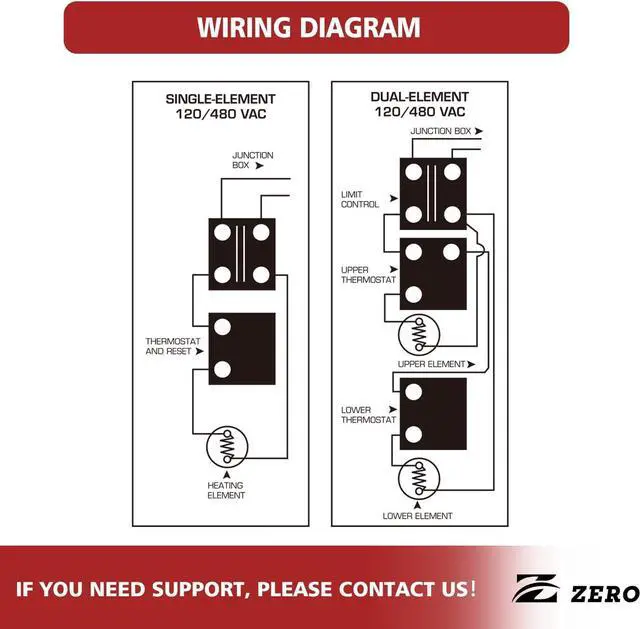 WIRING DIAGRAM

SINGLE-ELEMENT
120/480 VAC

JUNCTION BOX

THERMOSTAT AND RESET

HEATING ELEMENT

DUAL-ELEMENT
120/480 VAC

JUNCTION BOX

LIMIT CONTROL

UPPER THERMOSTAT

UPPER ELEMENT

LOWER THERMOSTAT

LOWER ELEMENT

IF YOU NEED SUPPORT, PLEASE CONTACT US!

ZERO