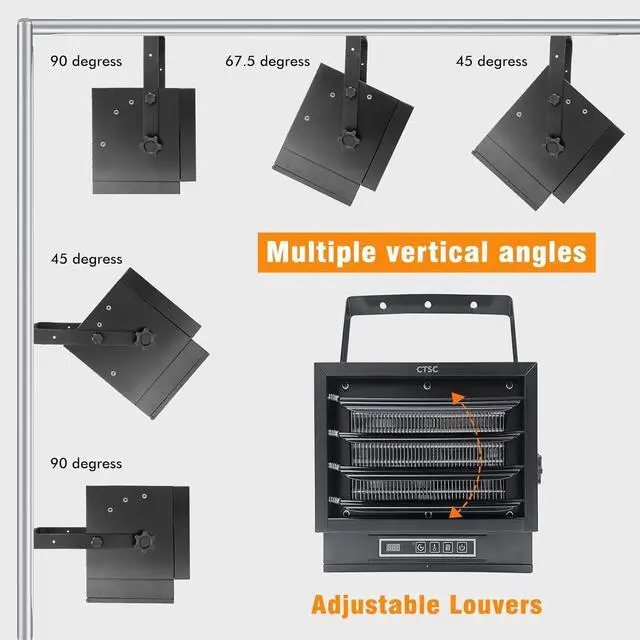 90 degress

67.5 degress

45 degress

Multiple vertical angles

45 degress

CTSC

90 degress

Adjustable Louvers