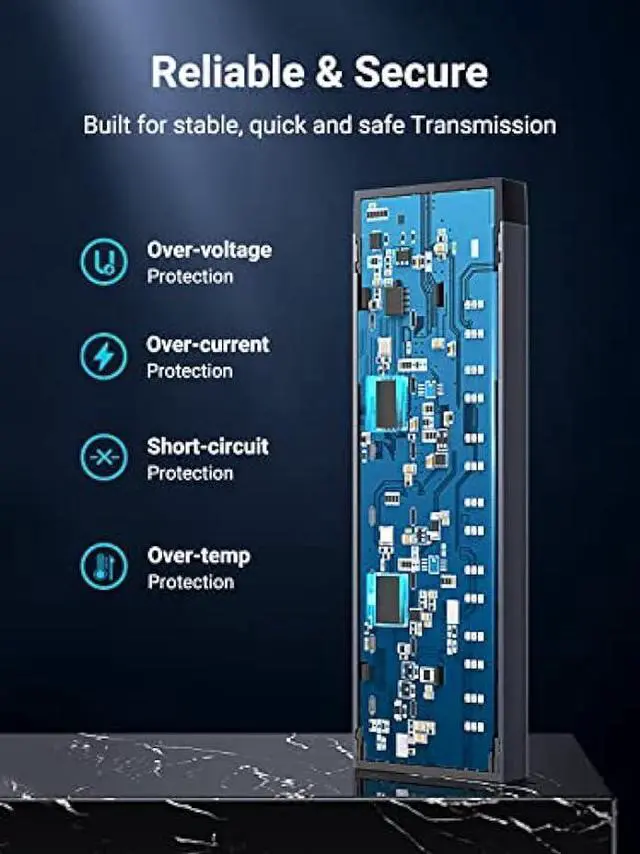 Reliable & Secure

Built for stable, quick and safe Transmission

Over-voltage
Protection

Over-current
Protection

Short-circuit
Protection

Over-temp
Protection