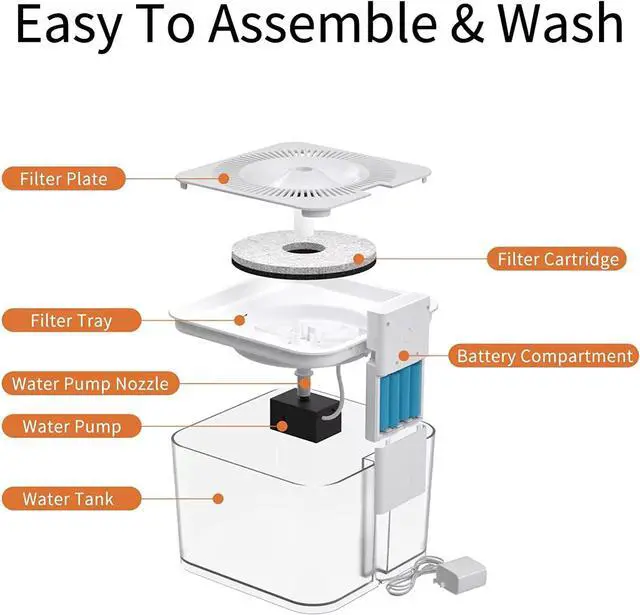 Easy To Assemble & Wash

Filter Plate

Filter Cartridge

Filter Tray

Battery Compartment

Water Pump Nozzle

Water Pump

Water Tank