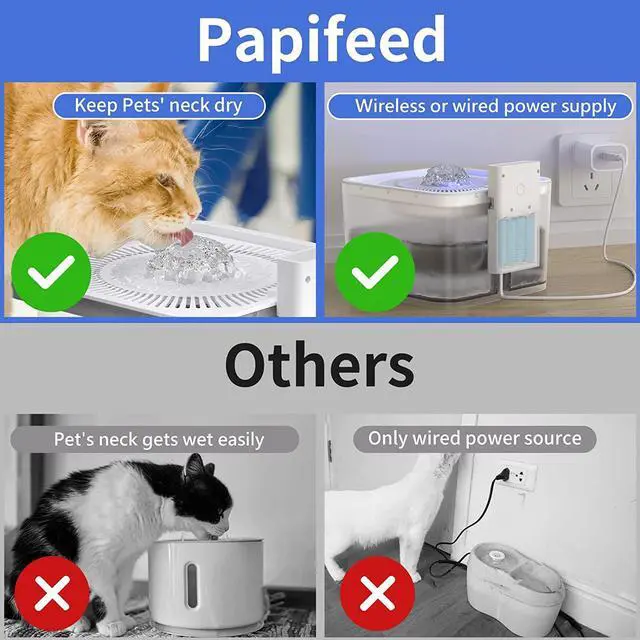 Papifeed

Keep Pets' neck dry

Wireless or wired power supply

Others

Pet's neck gets wet easily

Only wired power source