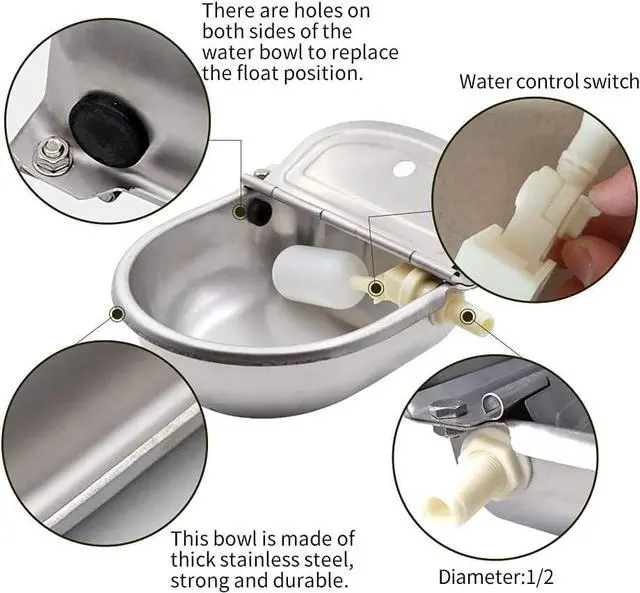 There are holes on both sides of the water bowl to replace the float position.

Water control switch

This bowl is made of thick stainless steel, strong and durable.

Diameter:1/2